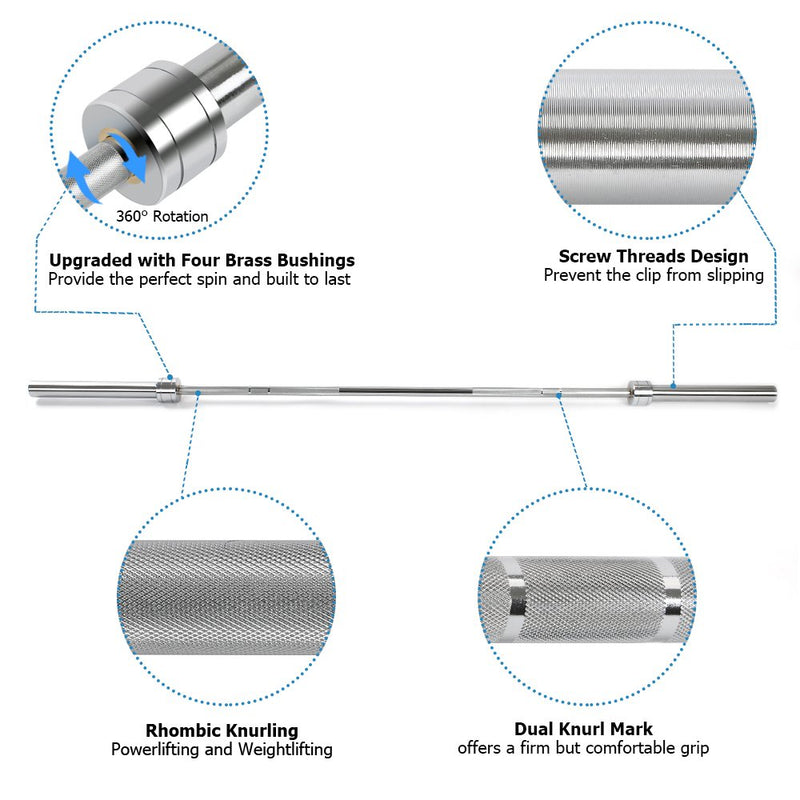 360° Rotation

Upgraded with Four Brass Bushings
Provide the perfect spin and built to last

Screw Threads Design
Prevent the clip from slipping

Rhombic Knurling
Powerlifting and Weightlifting

Dual Knurl Mark
offers a firm but comfortable grip