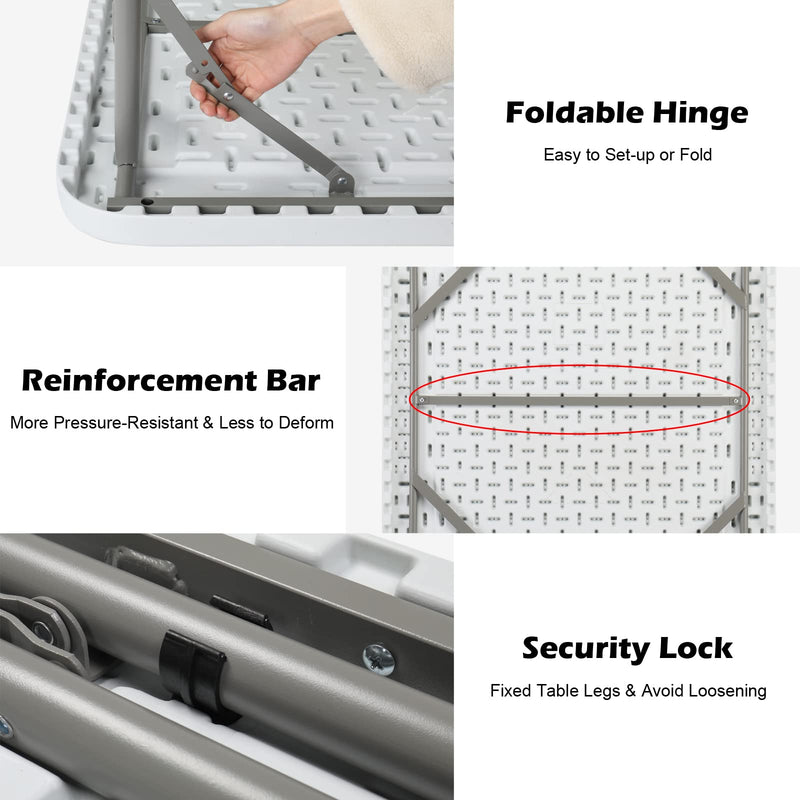 Foldable Hinge

Easy to Set-up or Fold

Reinforcement Bar

More Pressure-Resistant & Less to Deform

Security Lock

Fixed Table Legs & Avoid Loosening