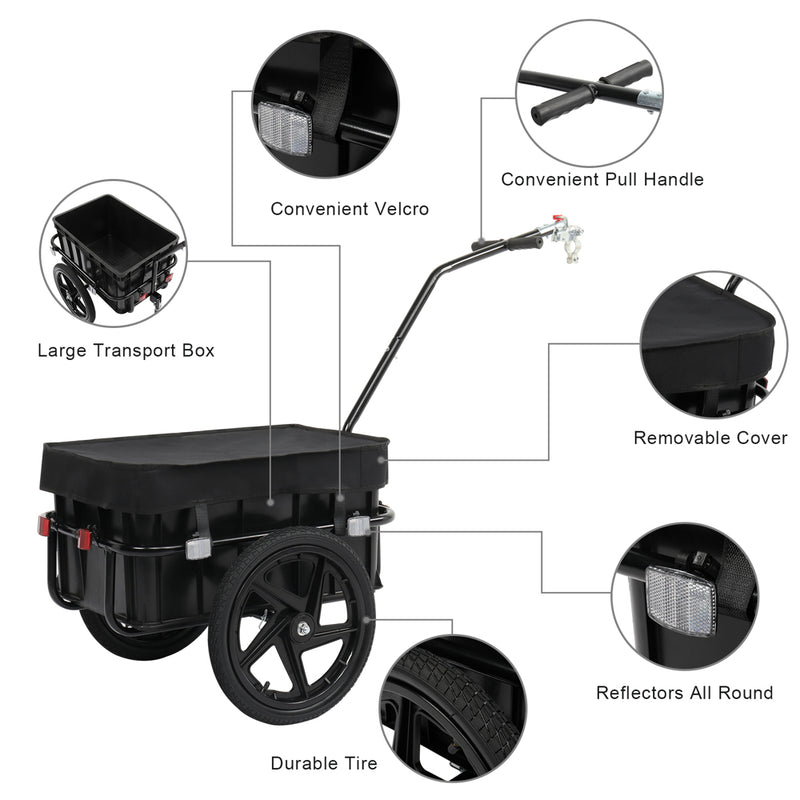 Convenient Velcro

Convenient Pull Handle

Large Transport Box

Removable Cover

Reflectors All Round

Durable Tire