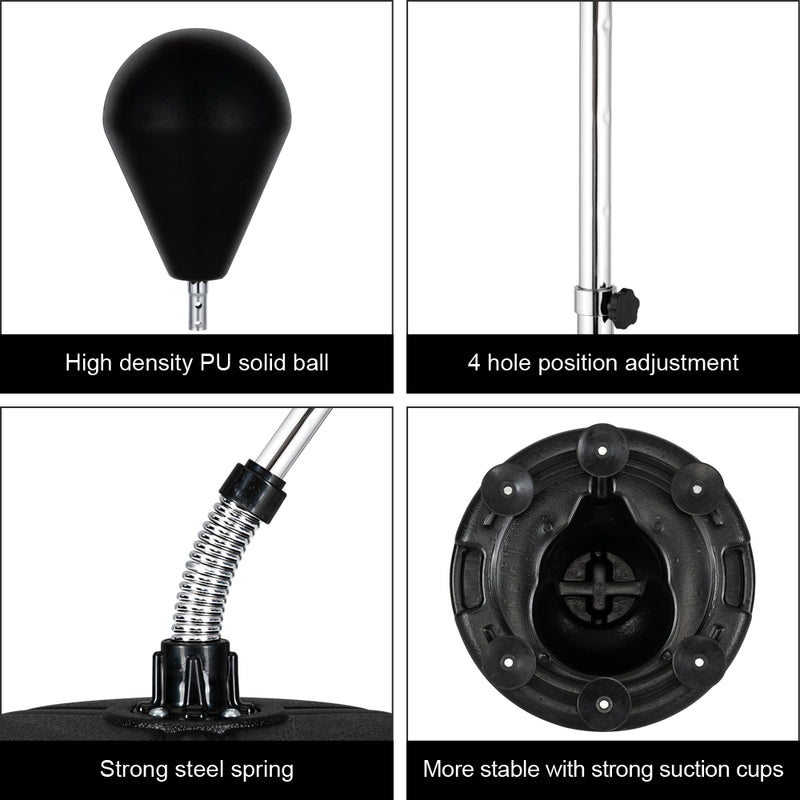 High density PU solid ball

4 hole position adjustment

Strong steel spring

More stable with strong suction cups