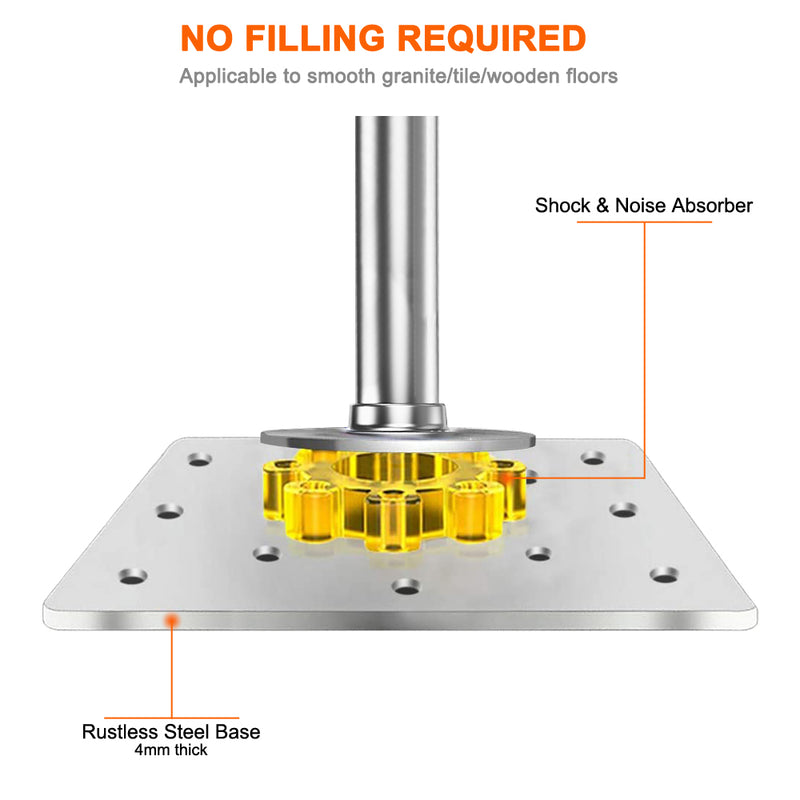 NO FILLING REQUIRED
Applicable to smooth granite/tile/wooden floors

Shock & Noise Absorber

Rustless Steel Base
4mm thick