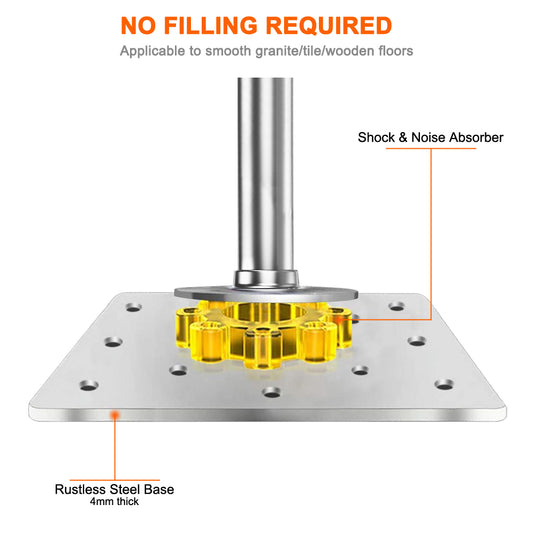 NO FILLING REQUIRED
Applicable to smooth granite/tile/wooden floors

Shock & Noise Absorber

Rustless Steel Base
4mm thick